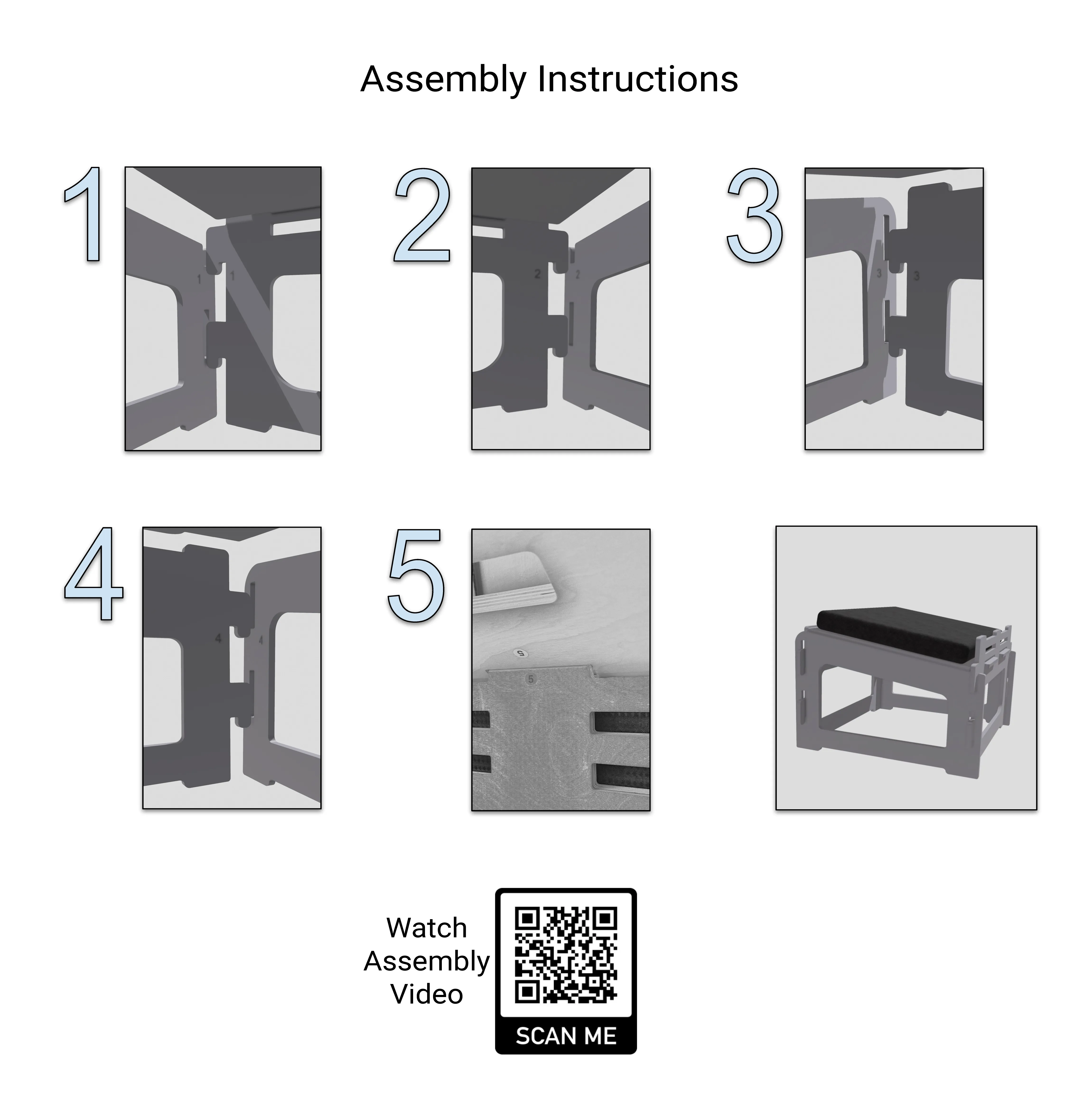 Assembly Instructions

1

1 1

2

2 2

3

3 3

4

4 4

5

5 5

Watch Assembly Video

SCAN ME